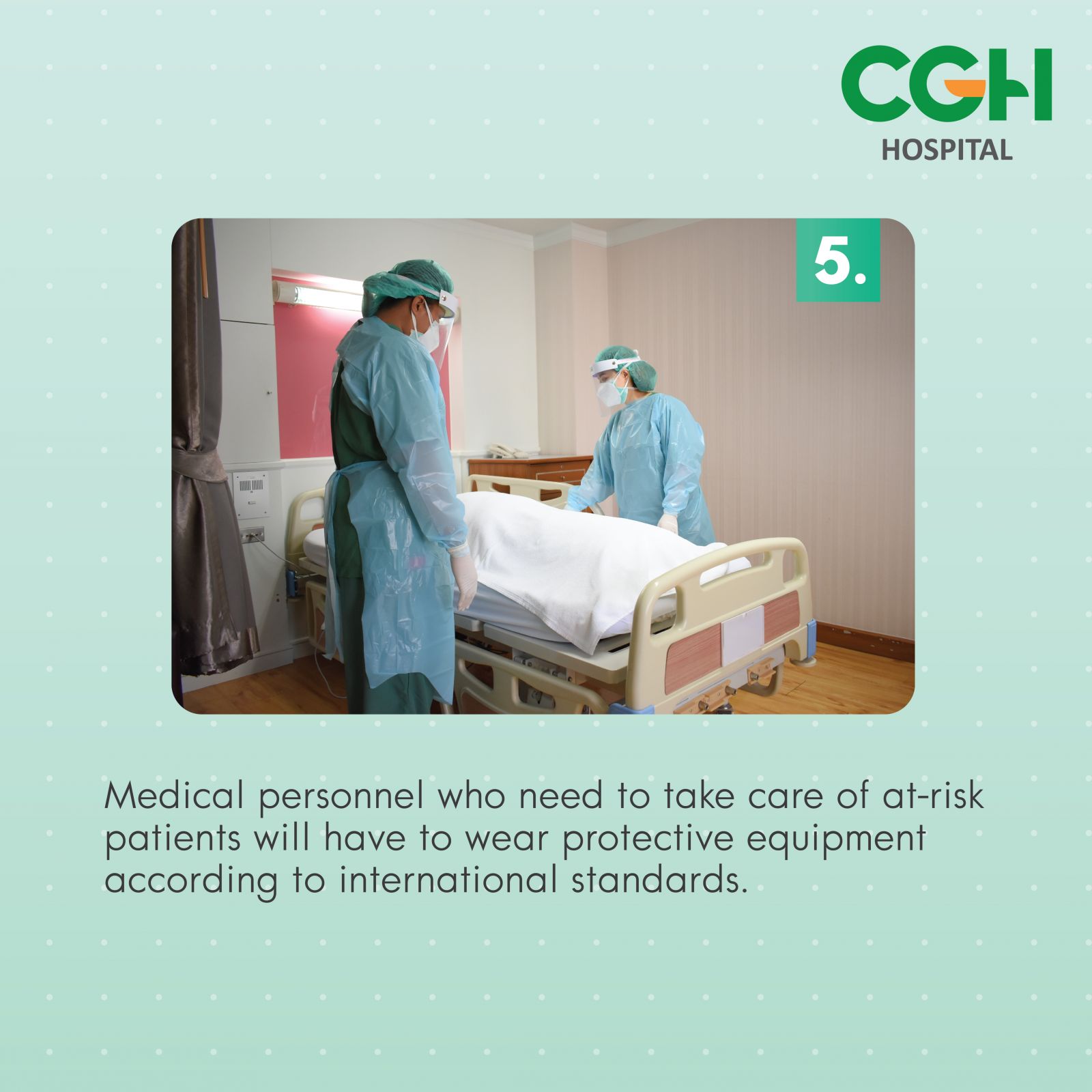 CGH
HOSPITAL

5.

Medical personnel who need to take care of at-risk patients will have to wear protective equipment according to international standards.